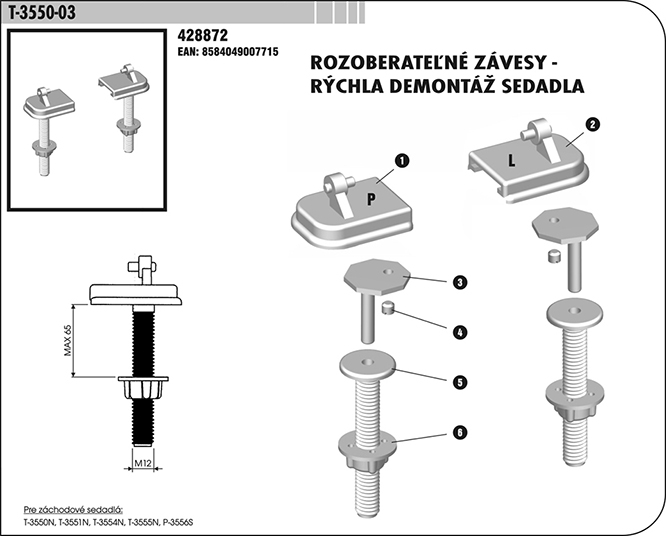 T-3550-03

428872
EAN: 8584049007715

ROZOBERATEĽNÉ ZÁVESY - RÝCHLA DEMONTÁŽ SEDADLA

MAX 65

M12

P
L
1
2
3
4
5
6

Pre záchodové sedadlá:
T-3550N, T-3551N, T-3554N, T-3555N, P-3556S